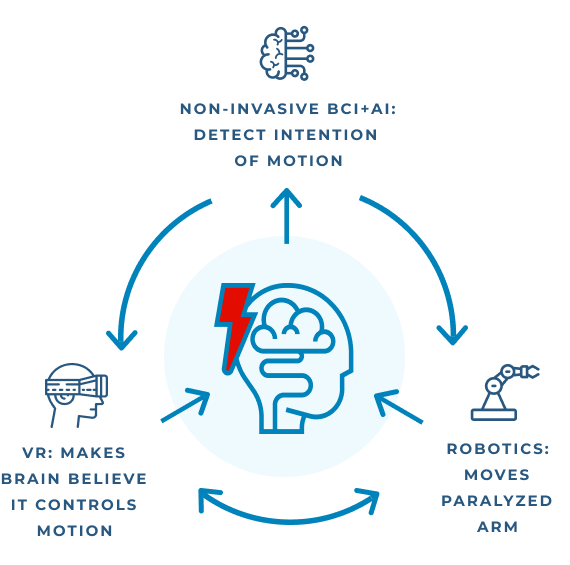 NON-INVASIVE BCI+AI: DETECT INTENTION OF MOTION

VR: MAKES BRAIN BELIEVE IT CONTROLS MOTION

ROBOTICS: MOVES PARALYZED ARM